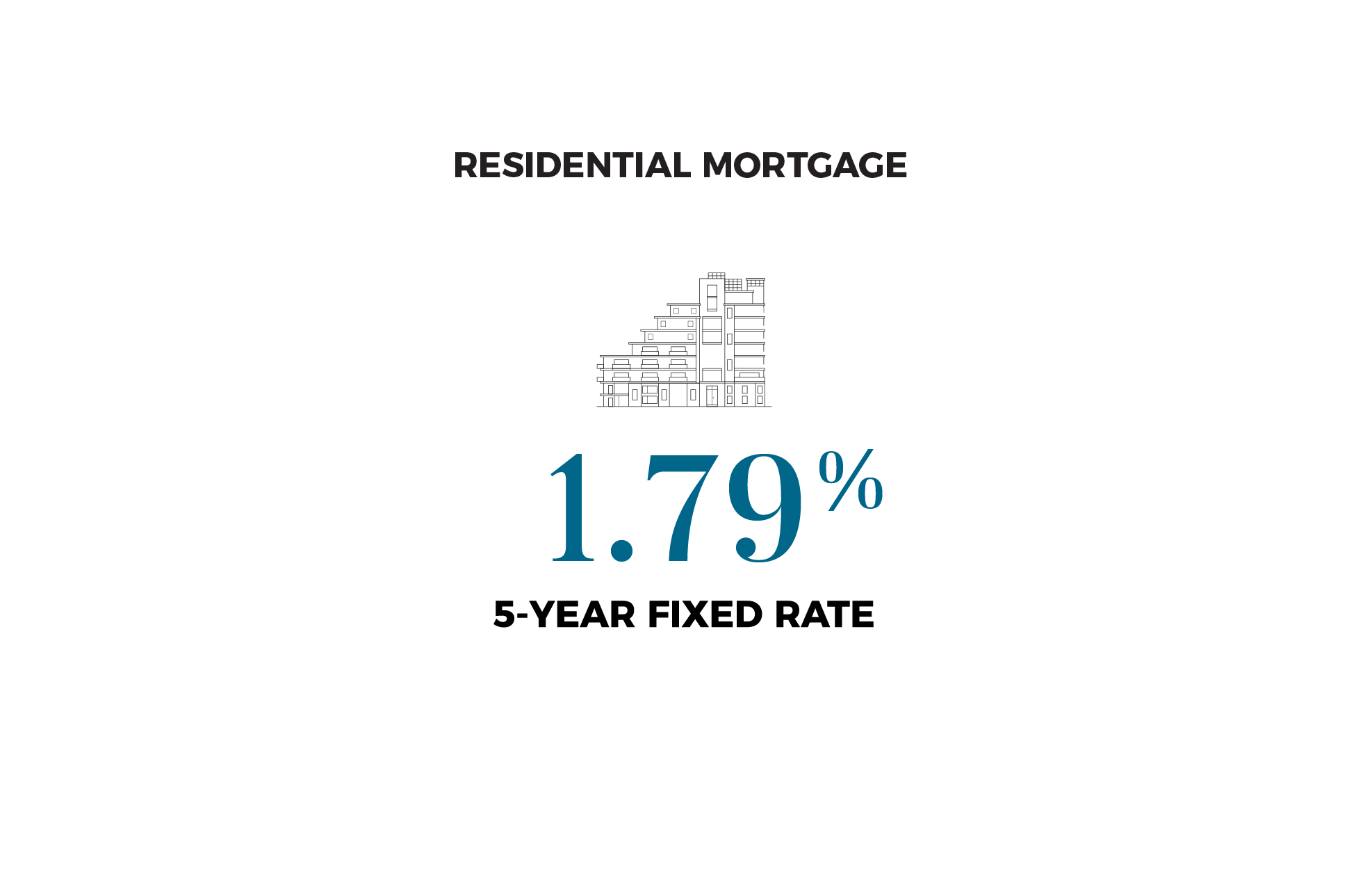 RESIDENTIAL MORTGAGE

1.79%

5-YEAR FIXED RATE