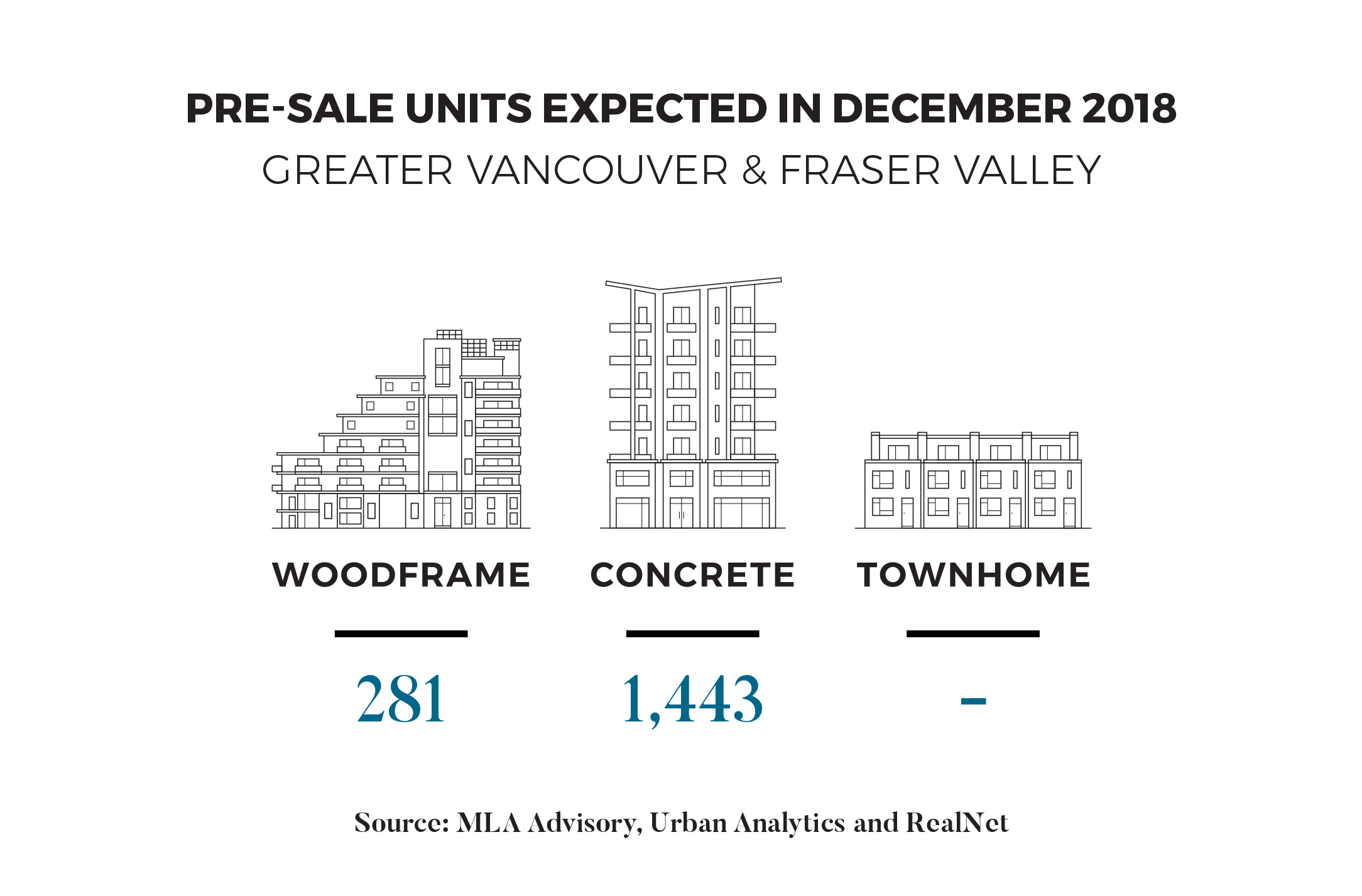 PRE-SALE UNITS EXPECTED IN DECEMBER 2018
GREATER VANCOUVER & FRASER VALLEY

WOODFRAME

281

CONCRETE

1,443

TOWNHOME

-

Source: MLA Advisory, Urban Analytics and RealNet