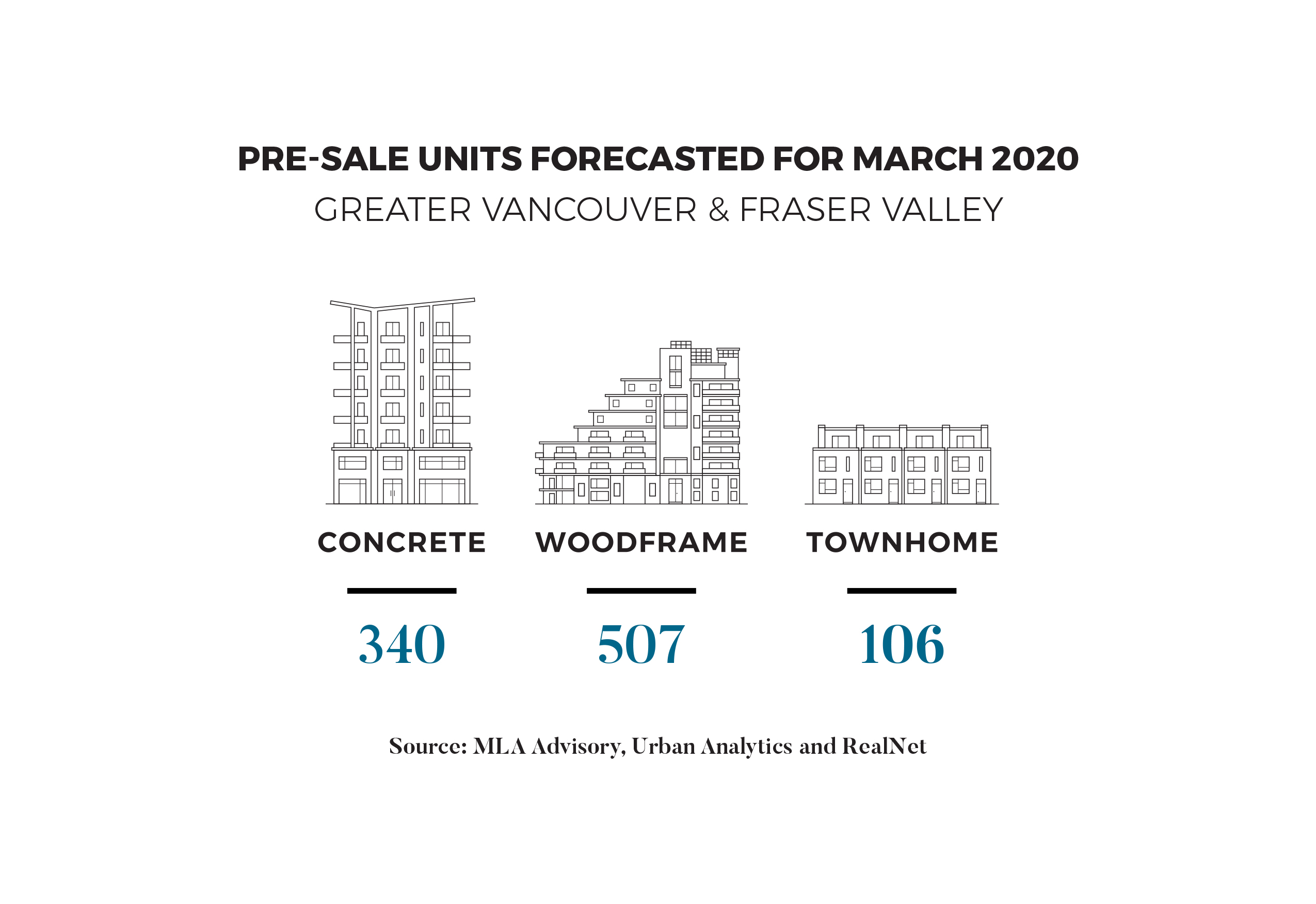 PRE-SALE UNITS FORECASTED FOR MARCH 2020
GREATER VANCOUVER & FRASER VALLEY

CONCRETE
340

WOODFRAME
507

TOWNHOME
106

Source: MLA Advisory, Urban Analytics and RealNet