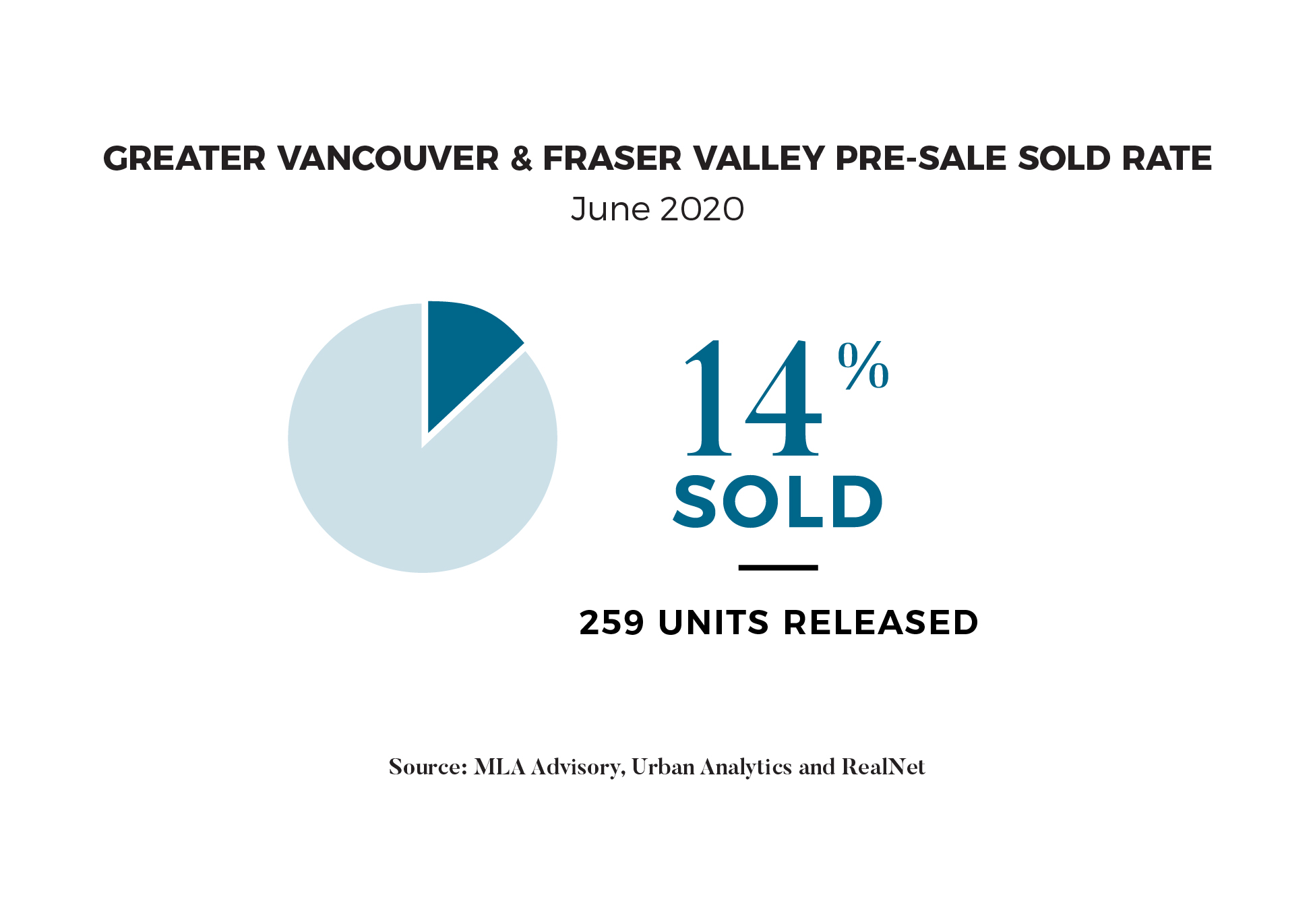 GREATER VANCOUVER & FRASER VALLEY PRE-SALE SOLD RATE

June 2020

14%

SOLD

259 UNITS RELEASED

Source: MLA Advisory, Urban Analytics and RealNet