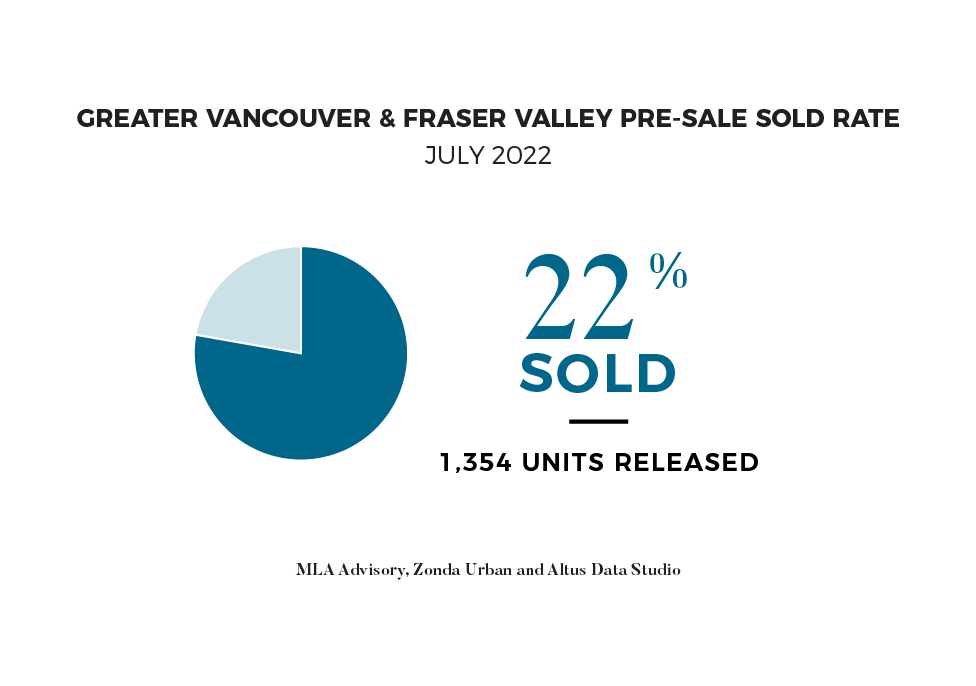 GREATER VANCOUVER & FRASER VALLEY PRE-SALE SOLD RATE
JULY 2022

22%
SOLD

1,354 UNITS RELEASED

MLA Advisory, Zonda Urban and Altus Data Studio