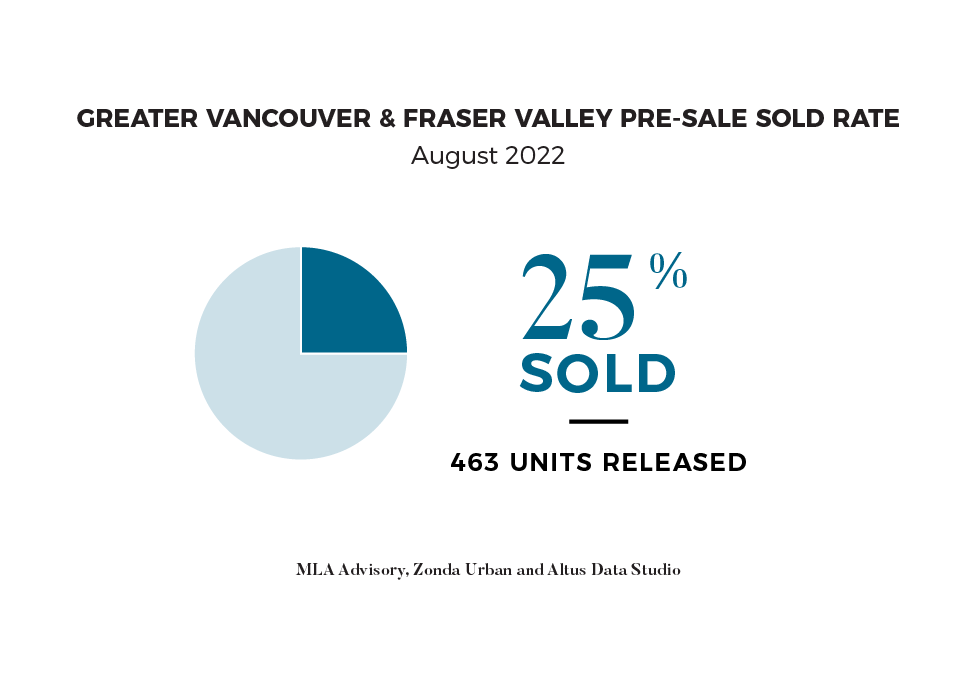 GREATER VANCOUVER & FRASER VALLEY PRE-SALE SOLD RATE
August 2022

25%
SOLD

463 UNITS RELEASED

MLA Advisory, Zonda Urban and Altus Data Studio