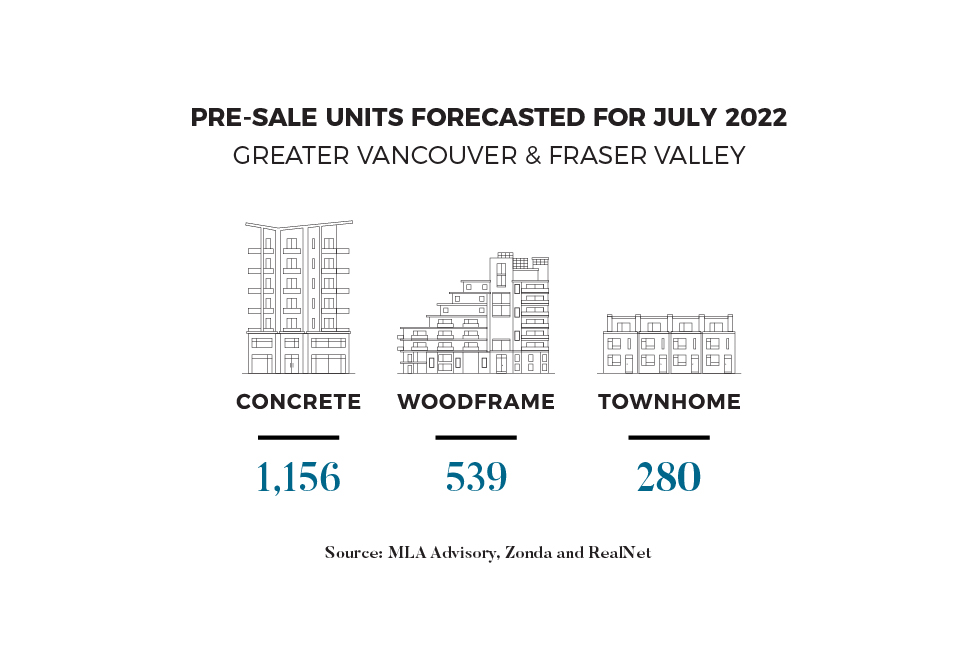 PRE-SALE UNITS FORECASTED FOR JULY 2022
GREATER VANCOUVER & FRASER VALLEY

CONCRETE
1,156

WOODFRAME
539

TOWNHOME
280

Source: MLA Advisory, Zonda and RealNet