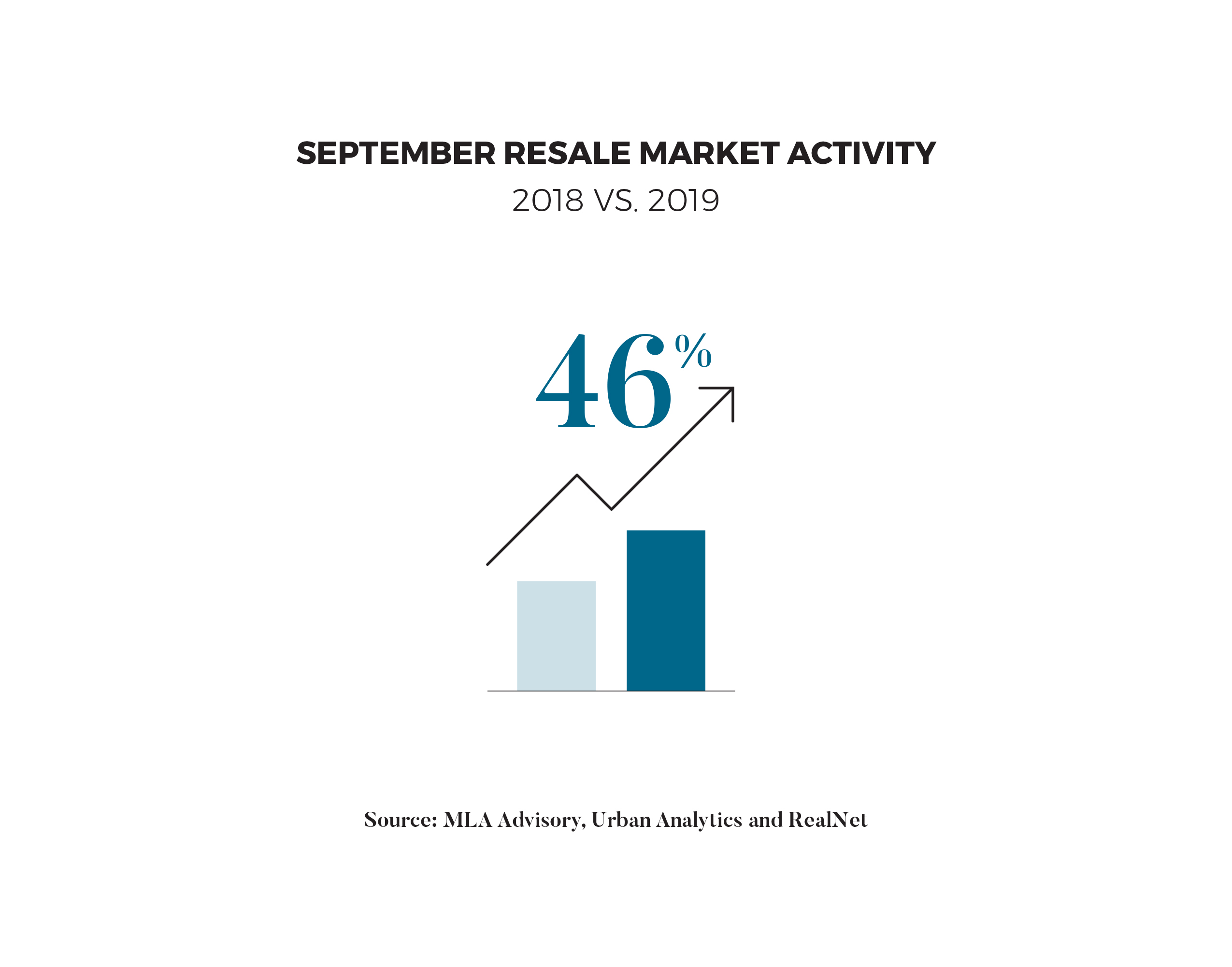 SEPTEMBER RESALE MARKET ACTIVITY

2018 VS. 2019

46%

Source: MLA Advisory, Urban Analytics and RealNet