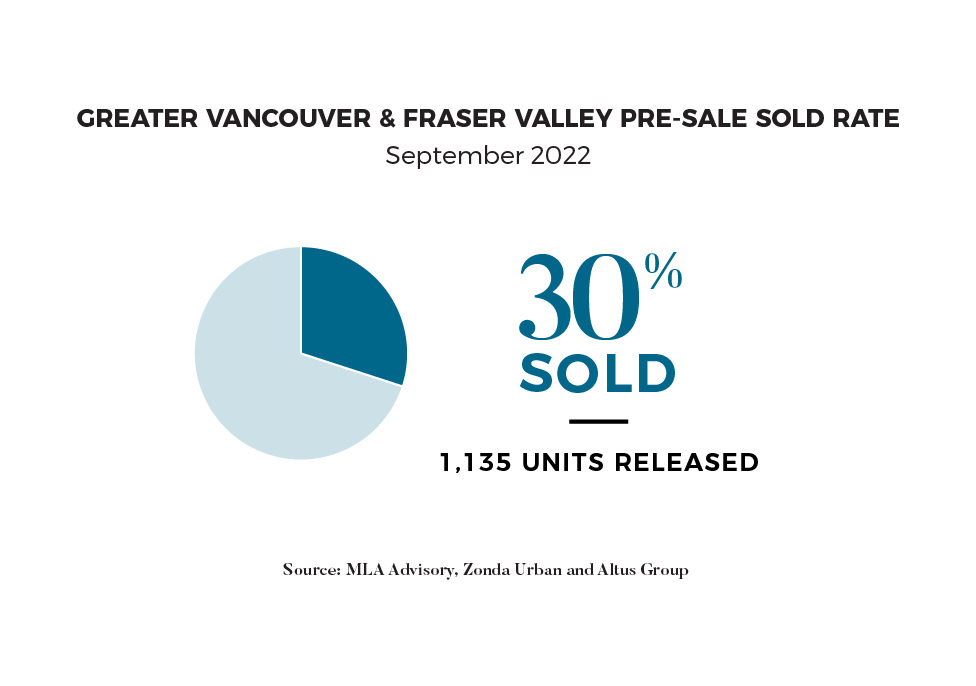 GREATER VANCOUVER & FRASER VALLEY PRE-SALE SOLD RATE
September 2022

30%
SOLD

1,135 UNITS RELEASED

Source: MLA Advisory, Zonda Urban and Altus Group