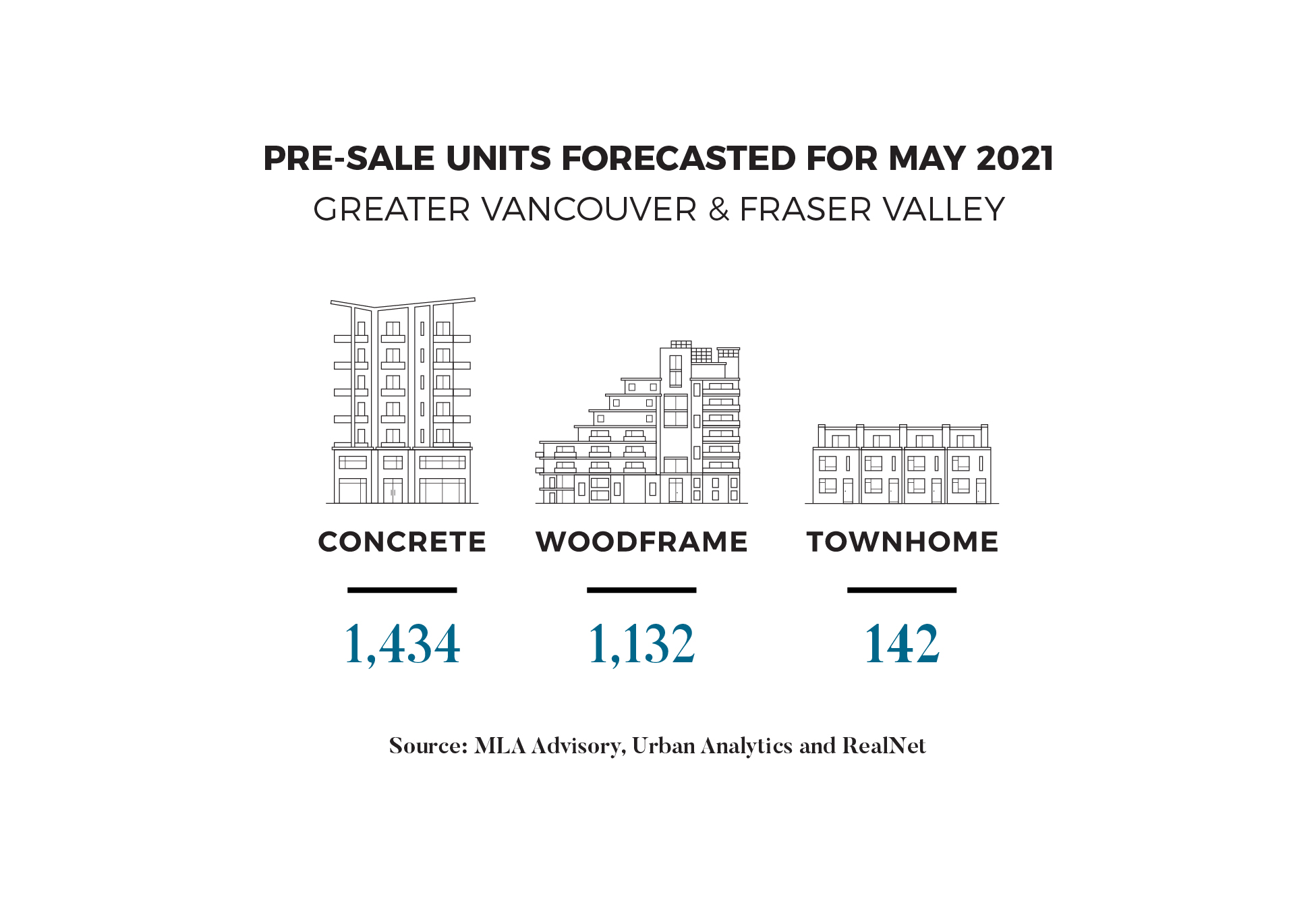 PRE-SALE UNITS FORECASTED FOR MAY 2021
GREATER VANCOUVER & FRASER VALLEY

CONCRETE
1,434

WOODFRAME
1,132

TOWNHOME
142

Source: MLA Advisory, Urban Analytics and RealNet