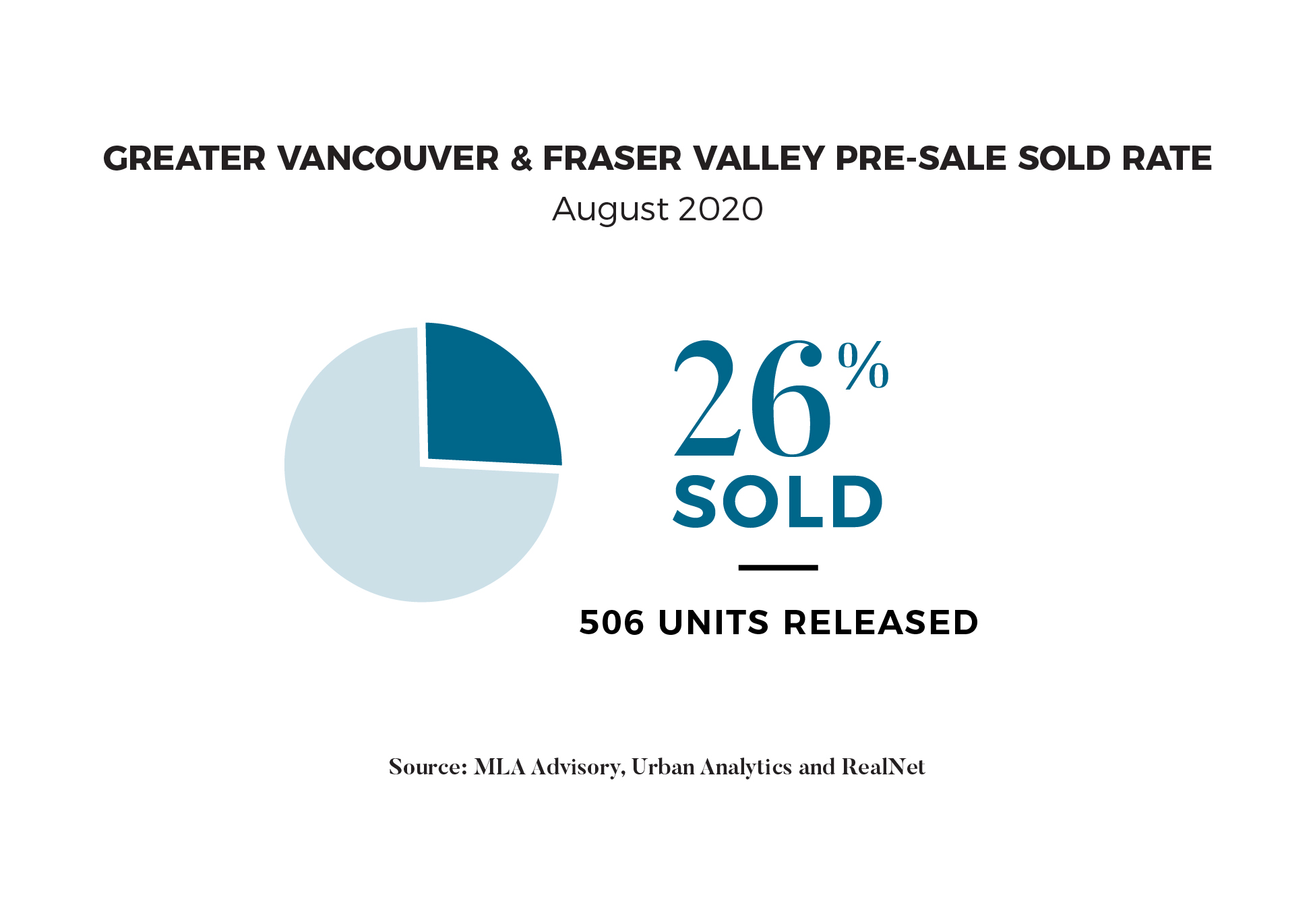 GREATER VANCOUVER & FRASER VALLEY PRE-SALE SOLD RATE
August 2020

26%
SOLD

506 UNITS RELEASED

Source: MLA Advisory, Urban Analytics and RealNet