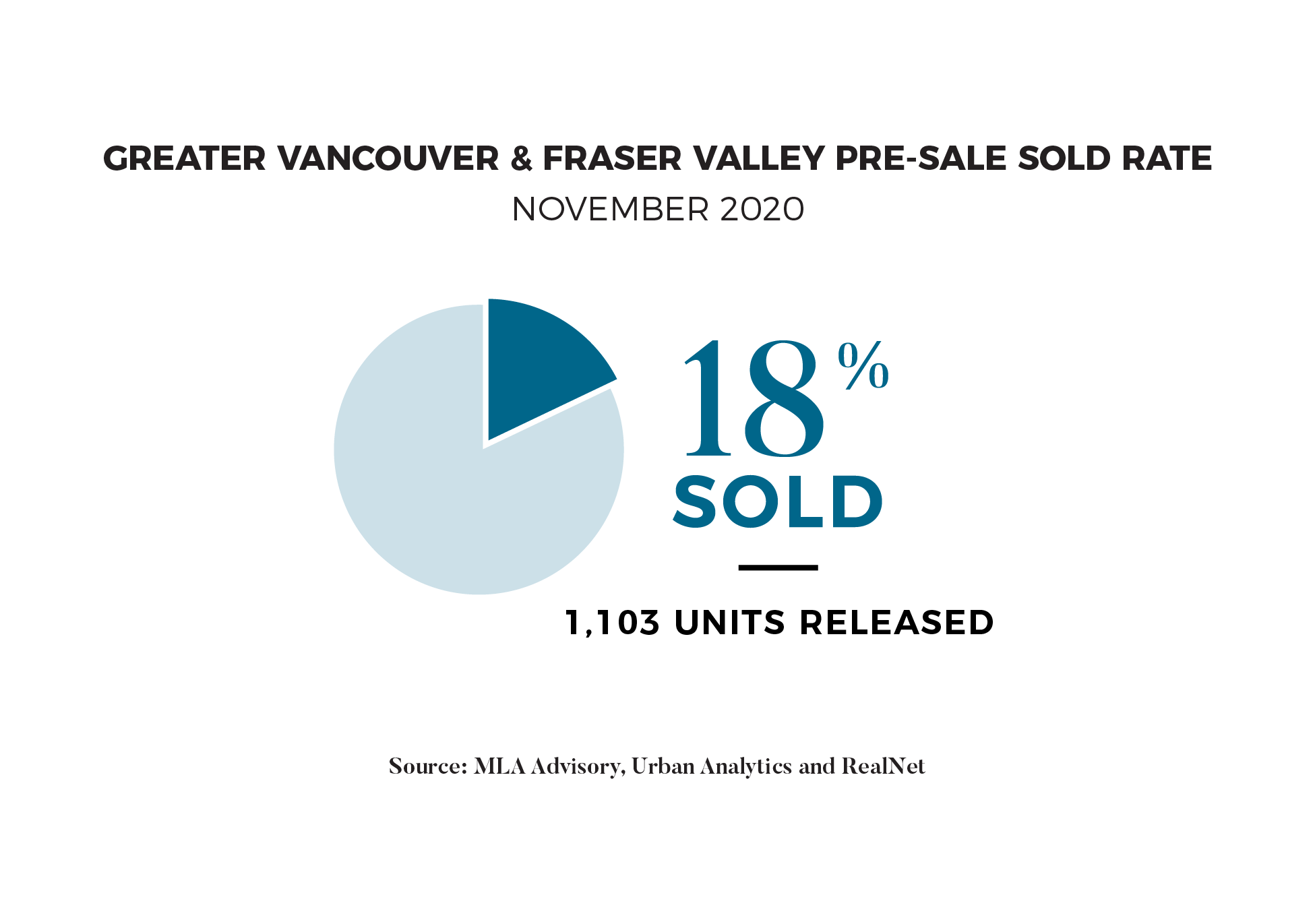 GREATER VANCOUVER & FRASER VALLEY PRE-SALE SOLD RATE
NOVEMBER 2020

18%
SOLD

1,103 UNITS RELEASED

Source: MLA Advisory, Urban Analytics and RealNet