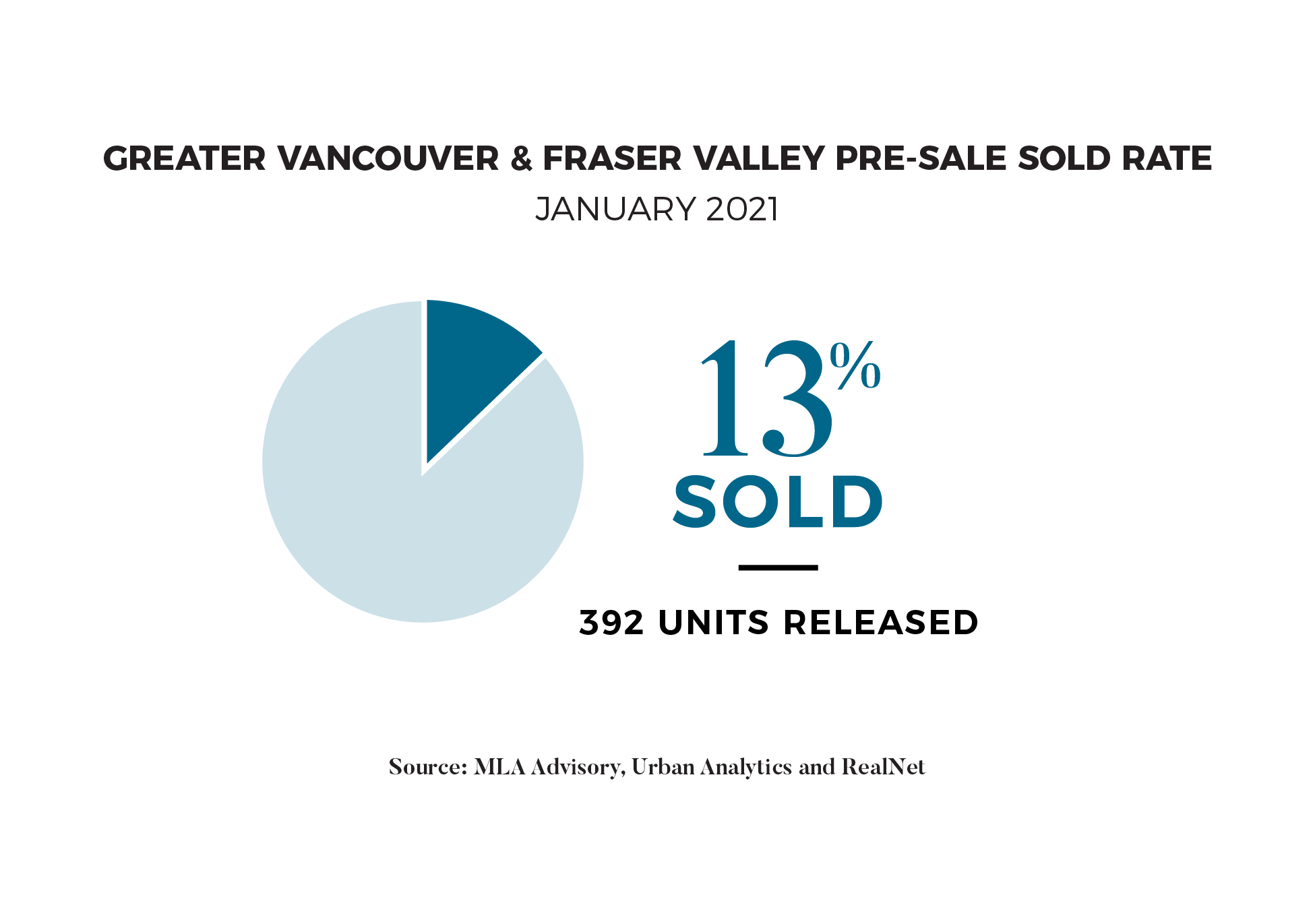 GREATER VANCOUVER & FRASER VALLEY PRE-SALE SOLD RATE
JANUARY 2021

13%
SOLD

392 UNITS RELEASED

Source: MLA Advisory, Urban Analytics and RealNet