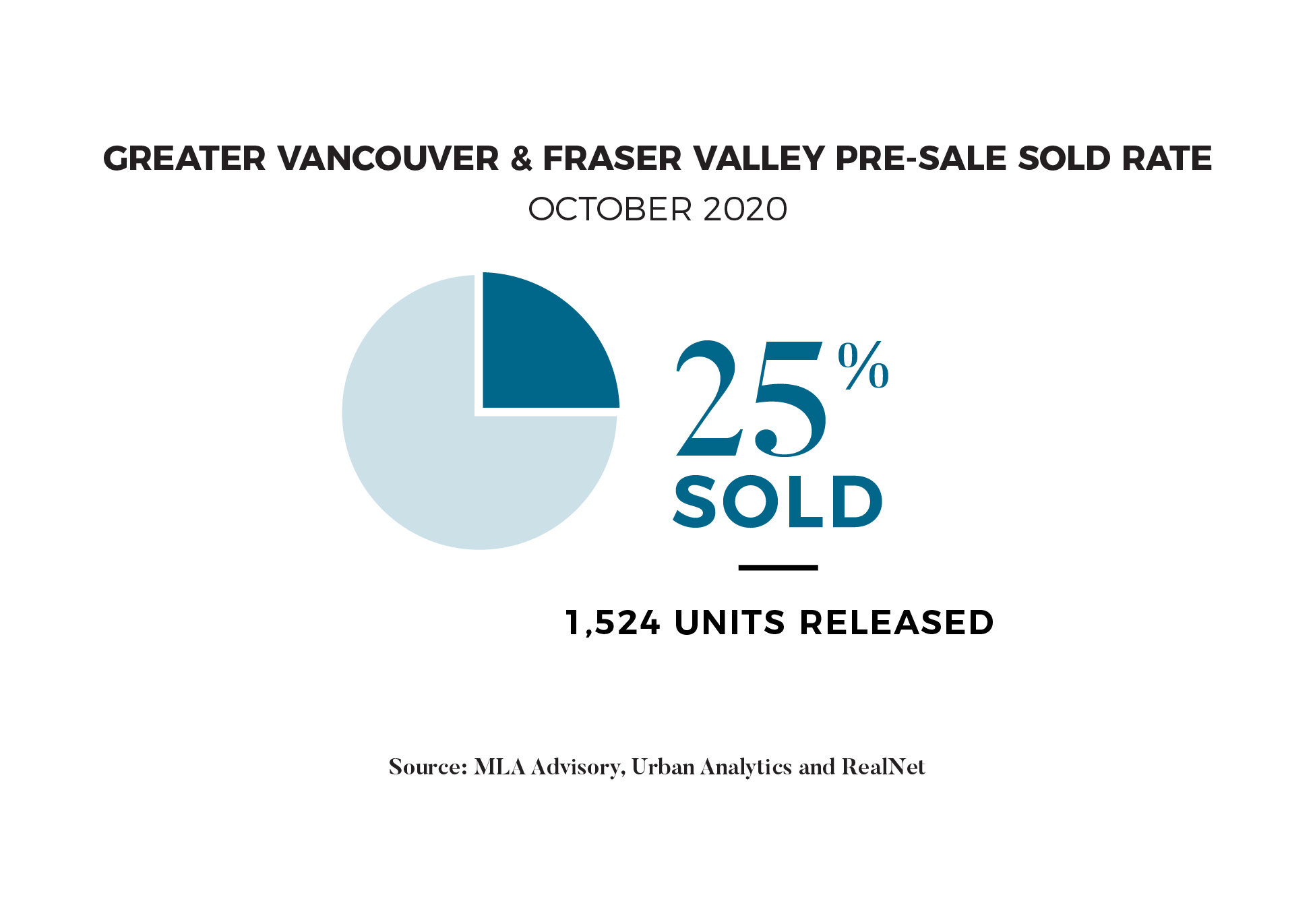 GREATER VANCOUVER & FRASER VALLEY PRE-SALE SOLD RATE

OCTOBER 2020

25%
SOLD

1,524 UNITS RELEASED

Source: MLA Advisory, Urban Analytics and RealNet