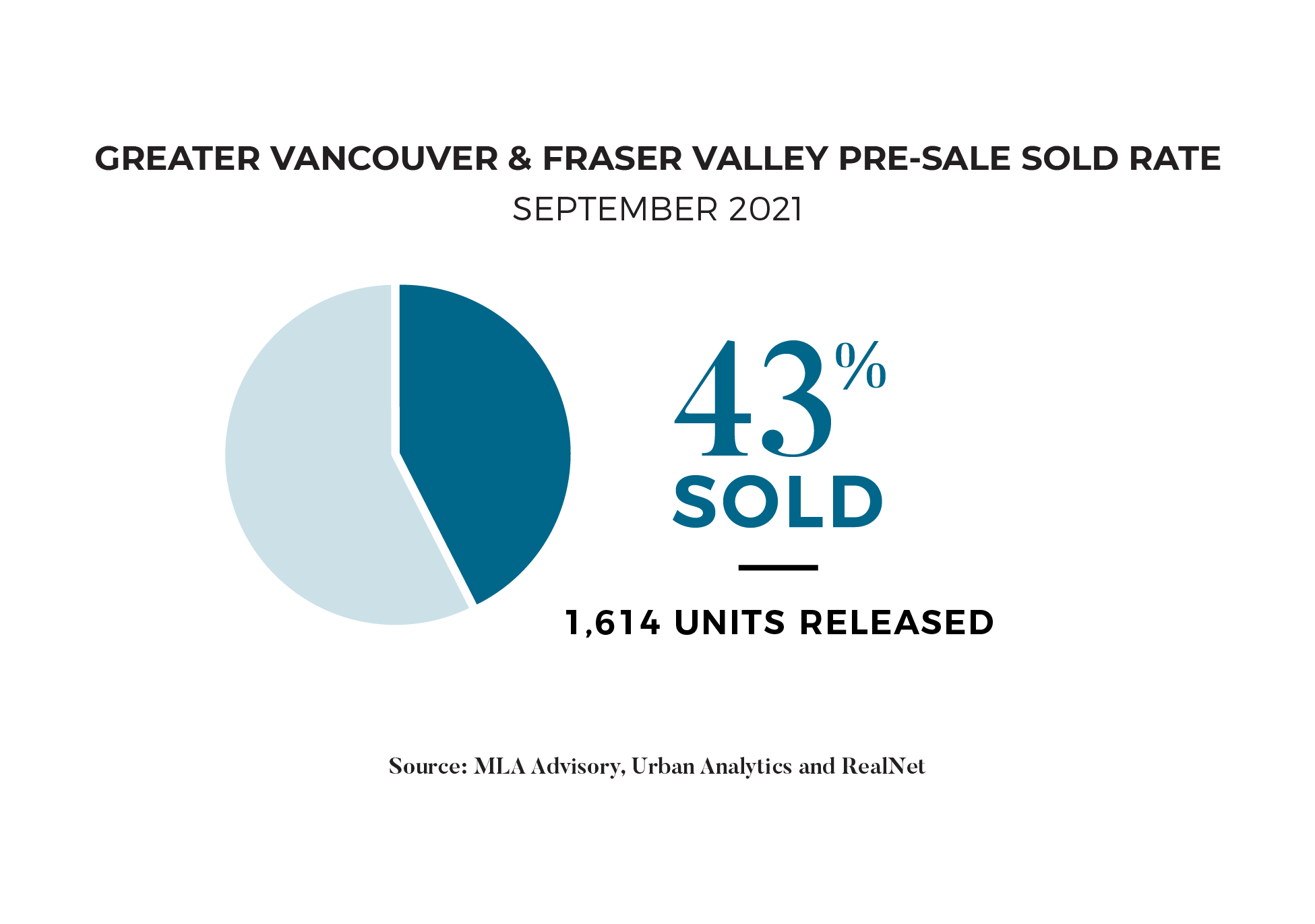 GREATER VANCOUVER & FRASER VALLEY PRE-SALE SOLD RATE
SEPTEMBER 2021

43%
SOLD

1,614 UNITS RELEASED

Source: MLA Advisory, Urban Analytics and RealNet