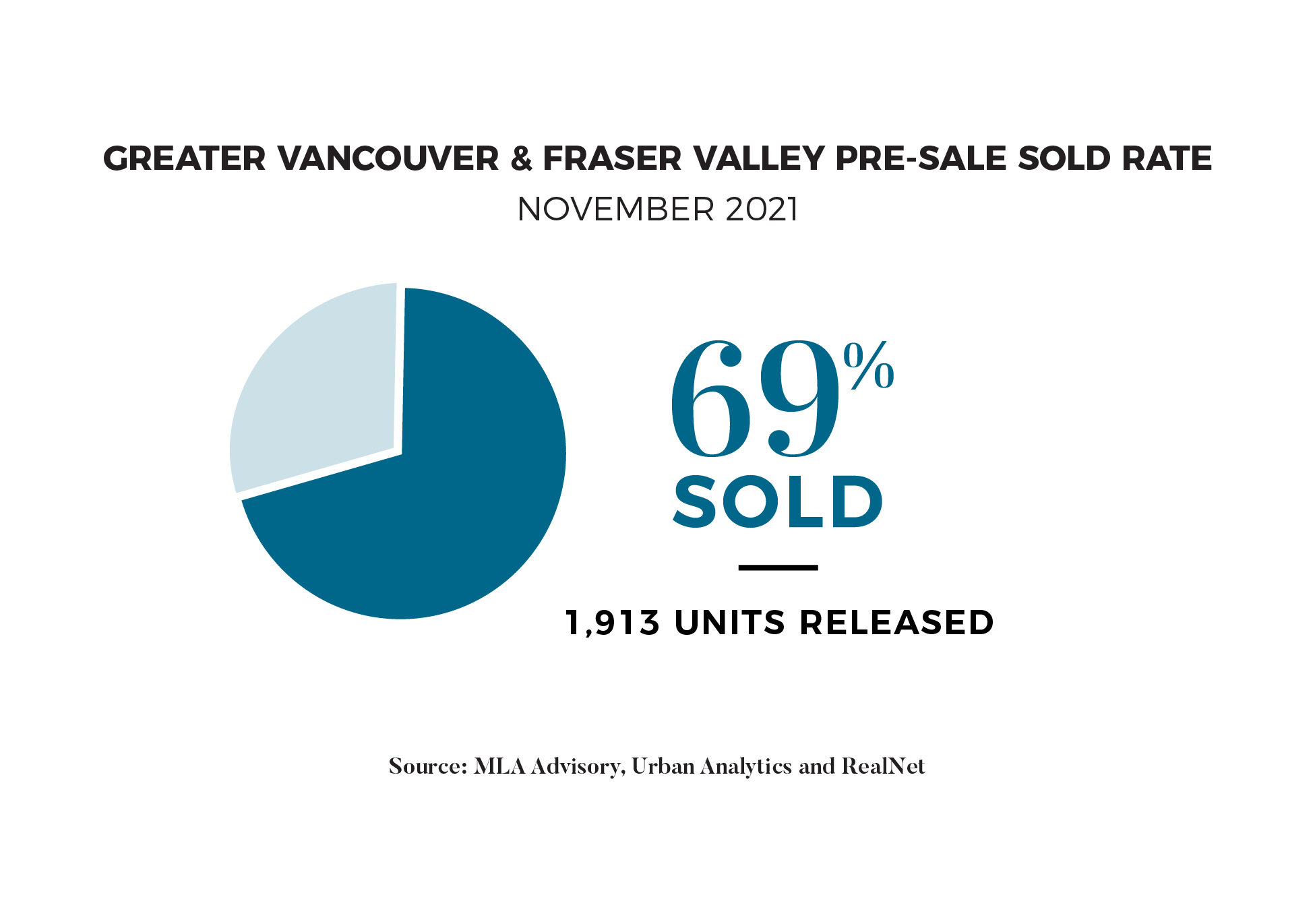 GREATER VANCOUVER & FRASER VALLEY PRE-SALE SOLD RATE
NOVEMBER 2021

69%
SOLD

1,913 UNITS RELEASED

Source: MLA Advisory, Urban Analytics and RealNet