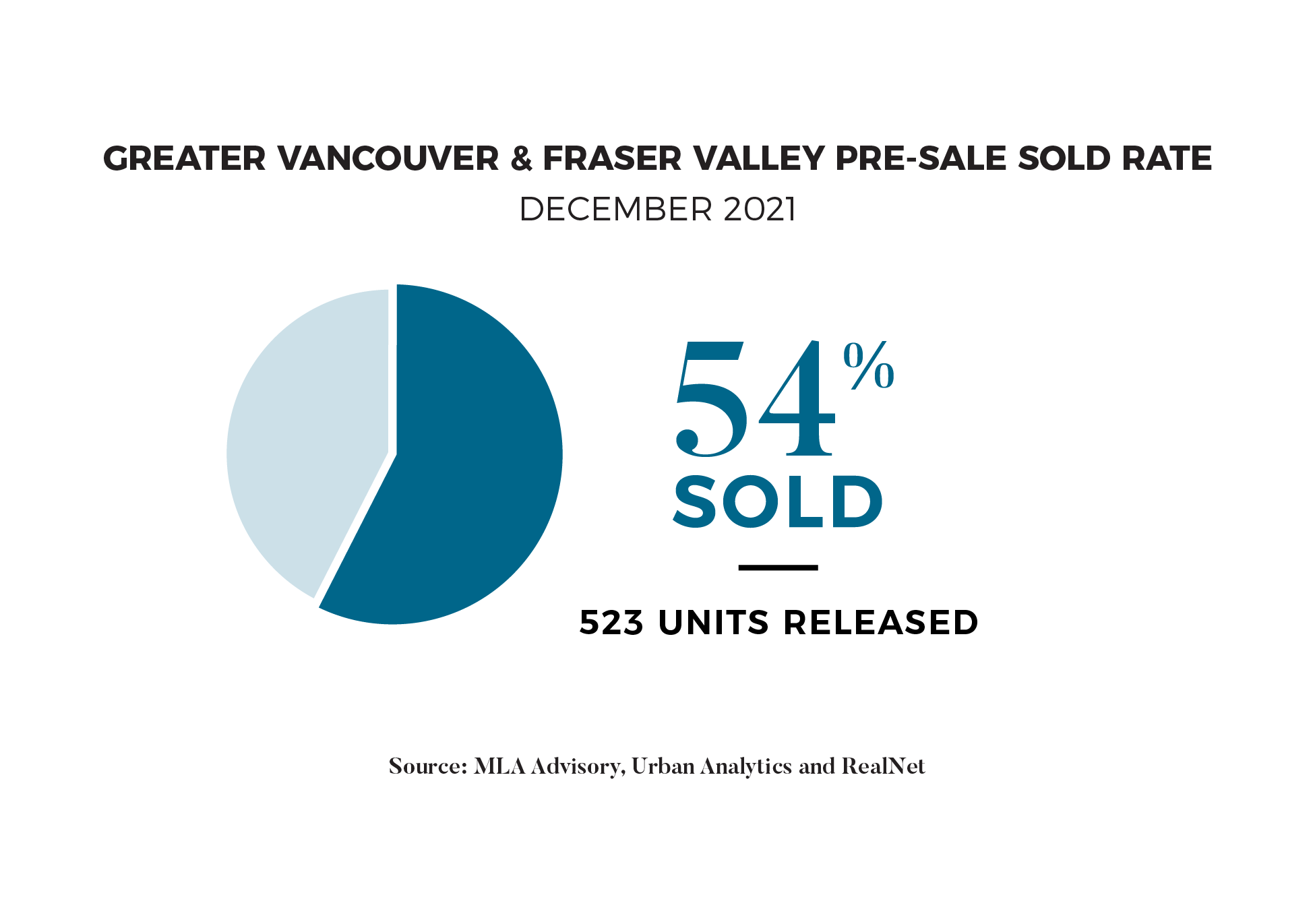 GREATER VANCOUVER & FRASER VALLEY PRE-SALE SOLD RATE
DECEMBER 2021

54%
SOLD

523 UNITS RELEASED

Source: MLA Advisory, Urban Analytics and RealNet