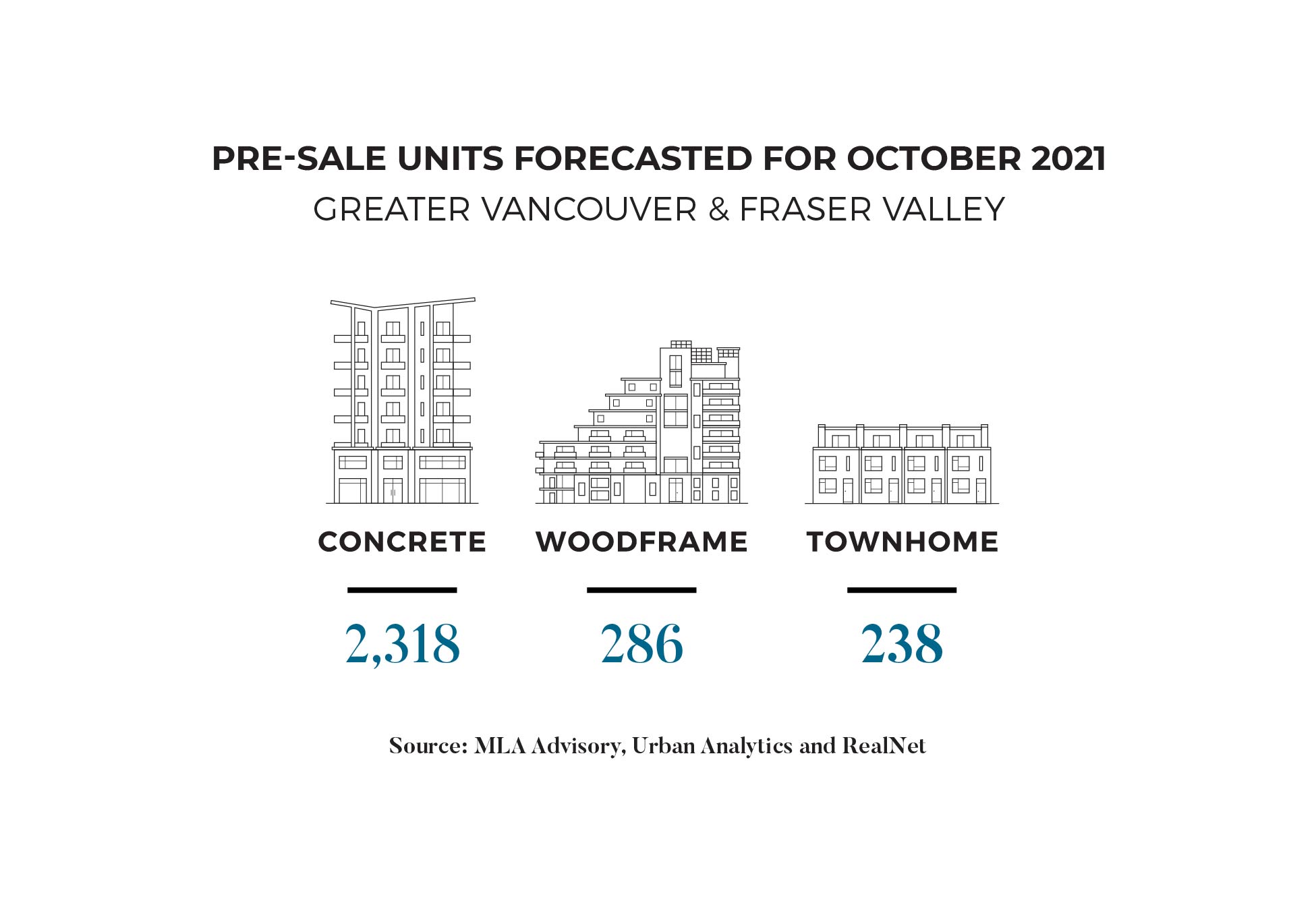 PRE-SALE UNITS FORECASTED FOR OCTOBER 2021
GREATER VANCOUVER & FRASER VALLEY

CONCRETE
2,318

WOODFRAME
286

TOWNHOME
238

Source: MLA Advisory, Urban Analytics and RealNet