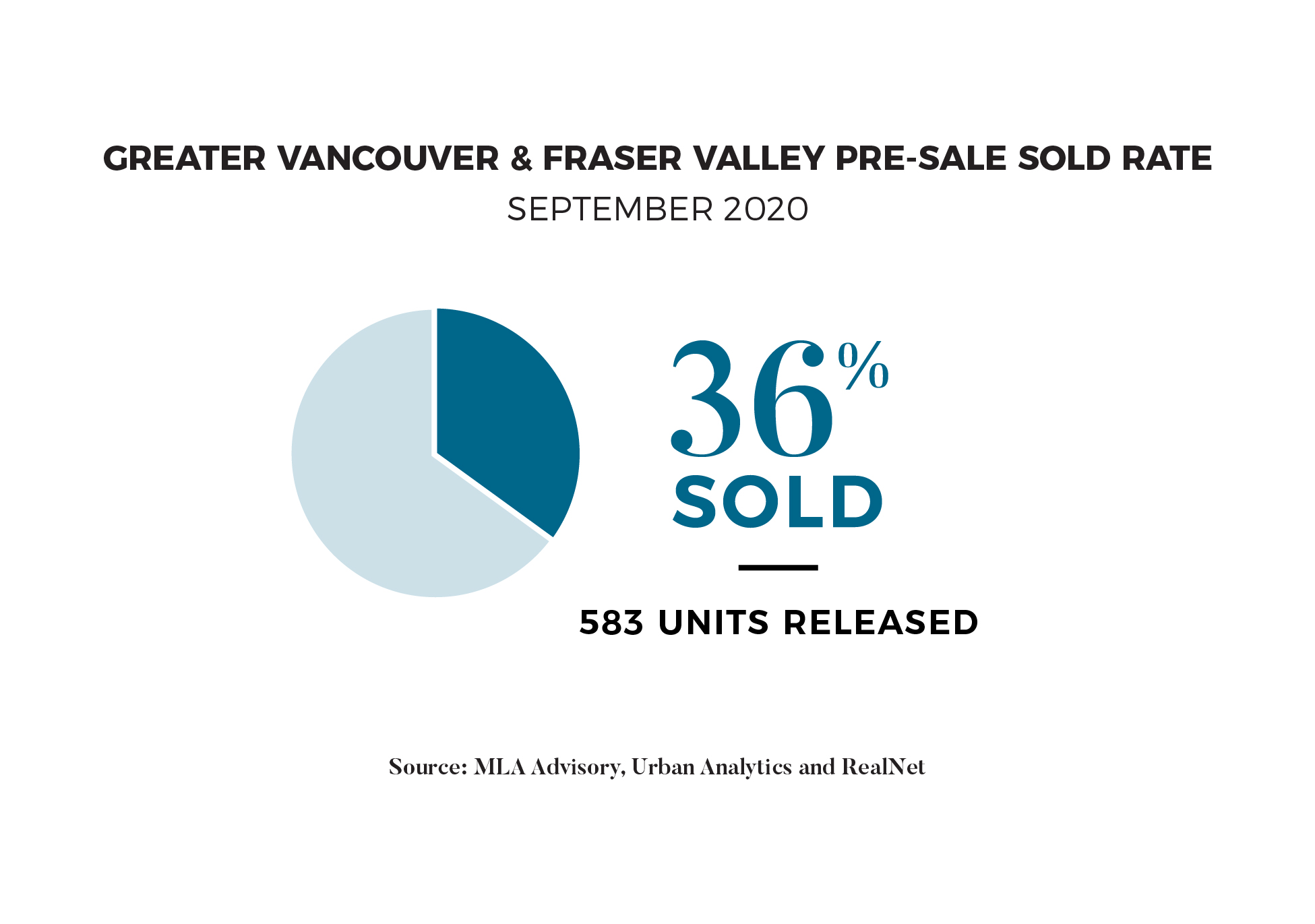 GREATER VANCOUVER & FRASER VALLEY PRE-SALE SOLD RATE
SEPTEMBER 2020

36%
SOLD

583 UNITS RELEASED

Source: MLA Advisory, Urban Analytics and RealNet